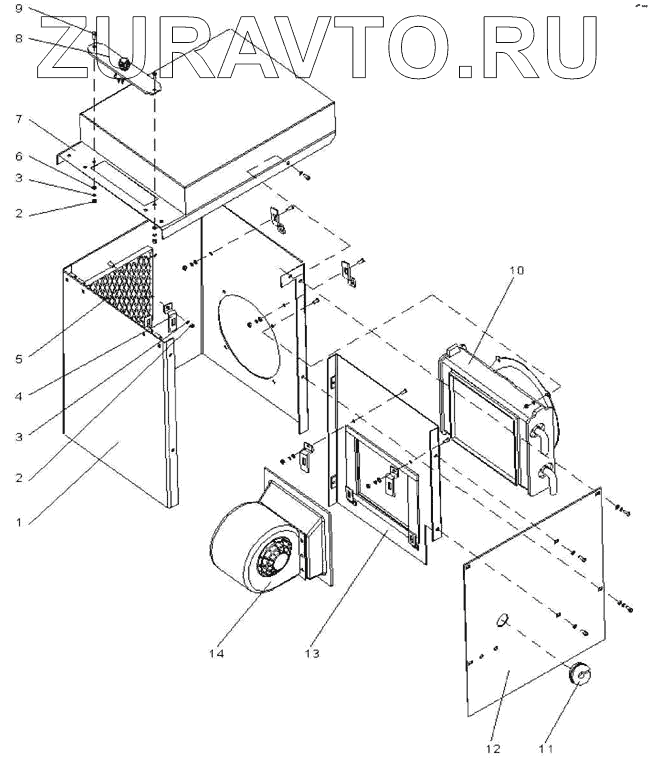 ZURAVTO.RU

9
8
7
6
3
2
5
4
3
2
1
10
14
13
12
11